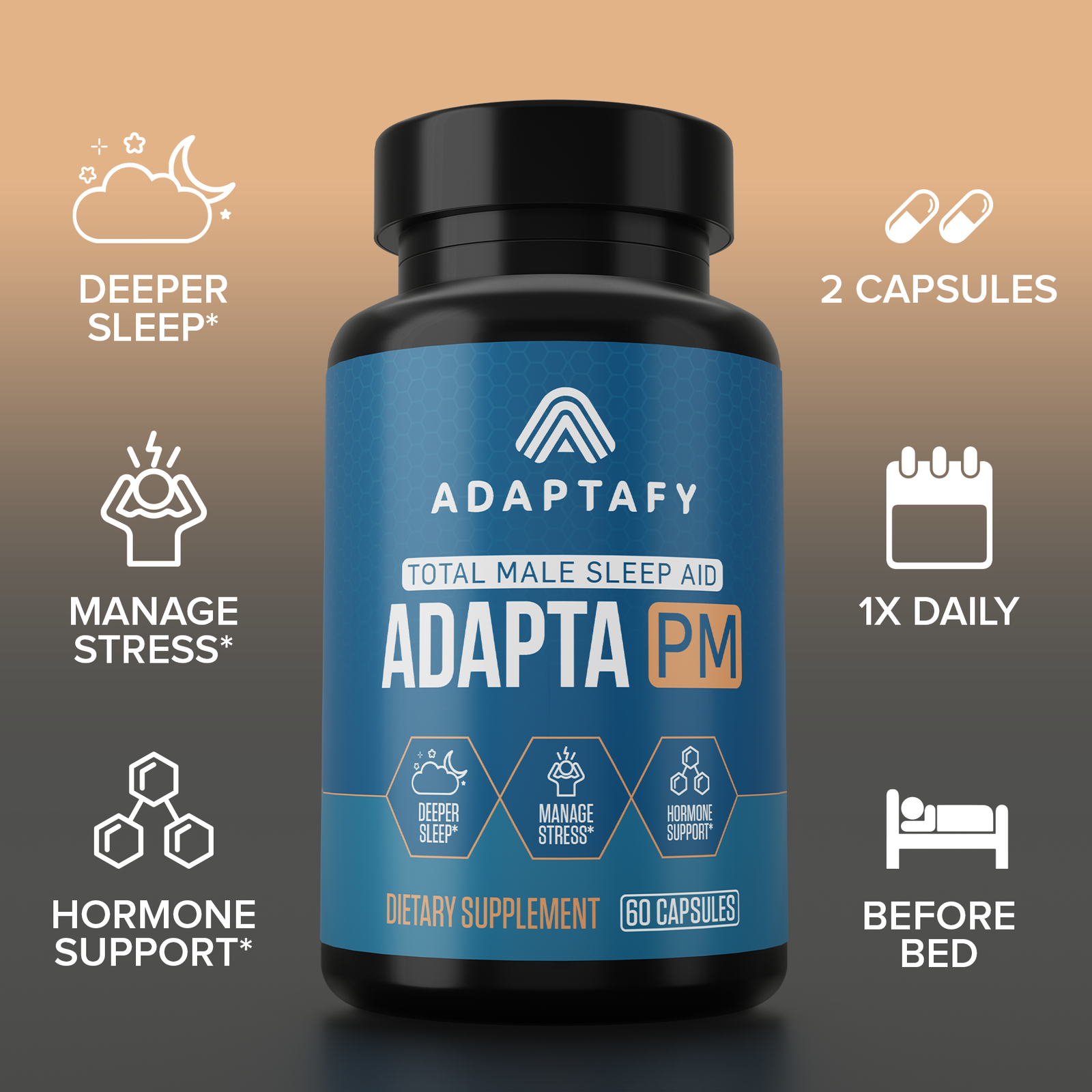 DEEPER SLEEP*

MANAGE STRESS*

HORMONE SUPPORT*

ADAPTAFY

TOTAL MALE SLEEP AID

ADAPTA PM

DEEPER SLEEP*

MANAGE STRESS*

HORMONE SUPPORT*

DIETARY SUPPLEMENT

60 CAPSULES

2 CAPSULES

1X DAILY

BEFORE BED